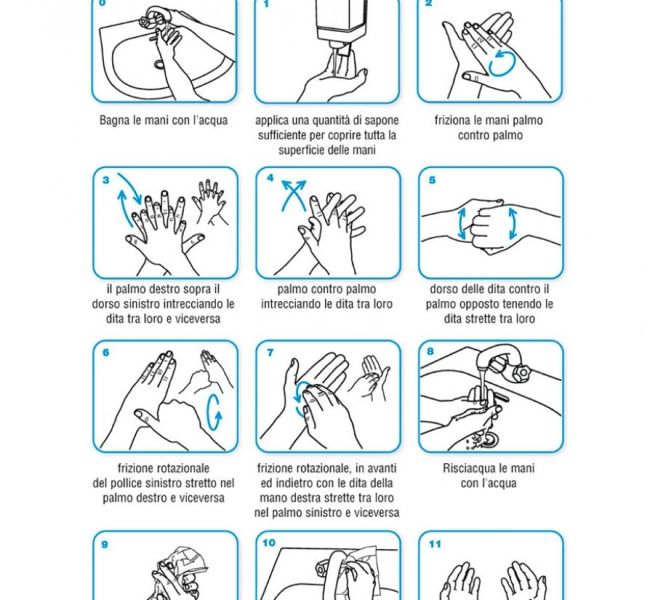 0

Bagna le mani con l'acqua

1

applica una quantità di sapone sufficiente per coprire tutta la superficie delle mani

2

friziona le mani palmo contro palmo

3

il palmo destro sopra il dorso sinistro intrecciando le dita tra loro e viceversa

4

palmo contro palmo intrecciando le dita tra loro

5

dorso delle dita contro il palmo opposto tenendo le dita strette tra loro

6

frizione rotazionale del pollice sinistro stretto nel palmo destro e viceversa

7

frizione rotazionale, in avanti ed indietro con le dita della mano destra strette tra loro nel palmo sinistro e viceversa

8

Risciacqua le mani con l'acqua

9

10

11