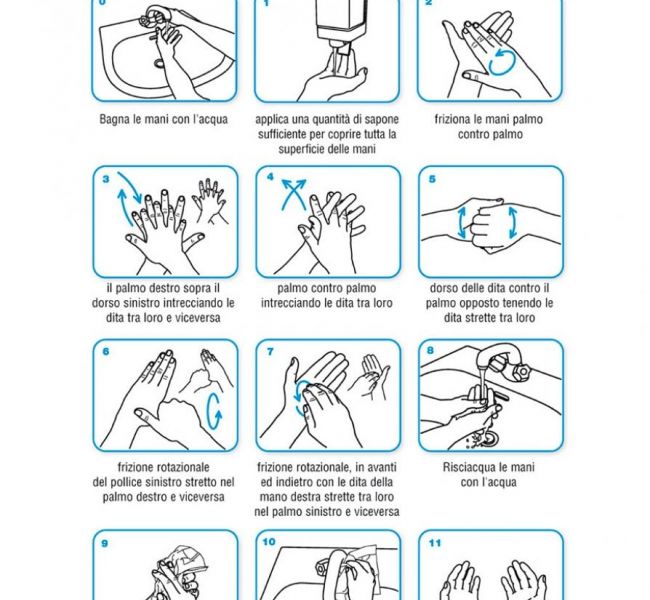 0

Bagna le mani con l'acqua

1

applica una quantità di sapone sufficiente per coprire tutta la superficie delle mani

2

friziona le mani palmo contro palmo

3

il palmo destro sopra il dorso sinistro intrecciando le dita tra loro e viceversa

4

palmo contro palmo intrecciando le dita tra loro

5

dorso delle dita contro il palmo opposto tenendo le dita strette tra loro

6

frizione rotazionale del pollice sinistro stretto nel palmo destro e viceversa

7

frizione rotazionale, in avanti ed indietro con le dita della mano destra strette tra loro nel palmo sinistro e viceversa

8

Risciacqua le mani con l'acqua

9

10

11